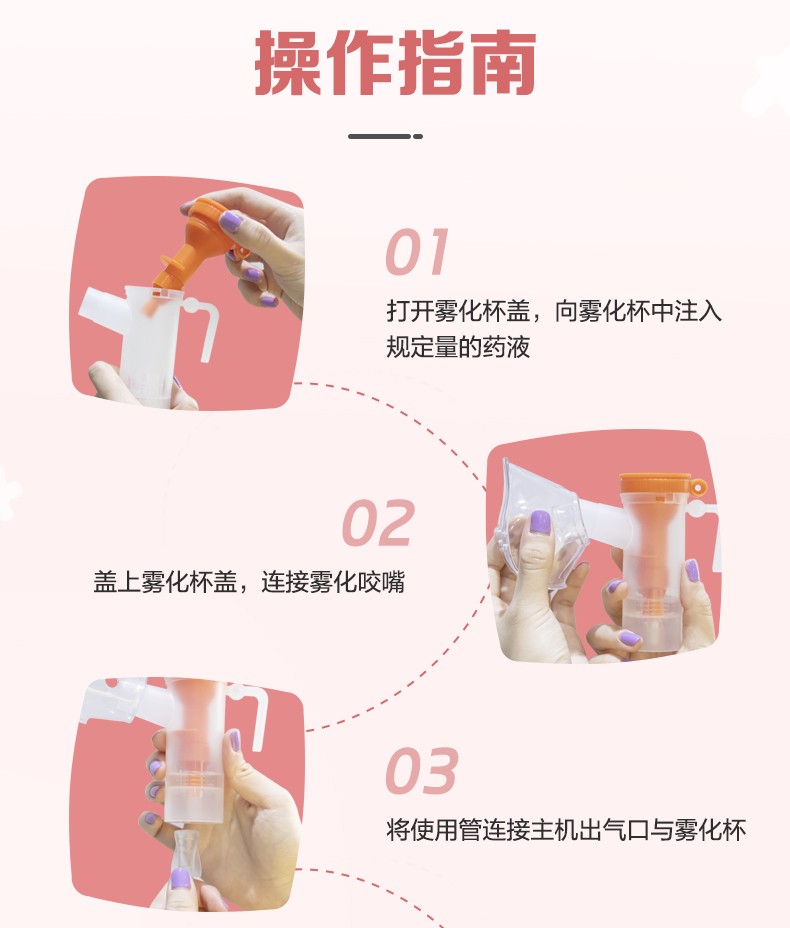 操作指南

01

打开雾化杯盖，向雾化杯中注入规定量的药液

02

盖上雾化杯盖，连接雾化咬嘴

03

将使用管连接主机出气口与雾化杯