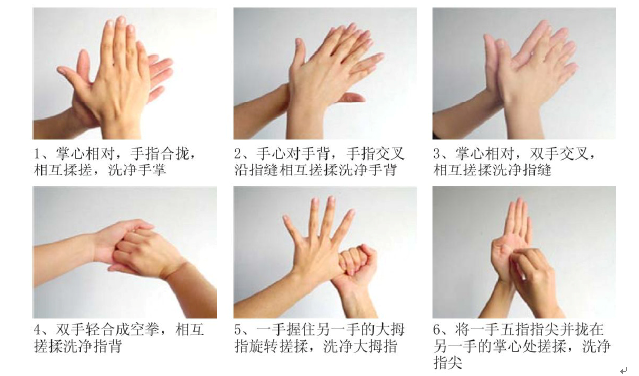 1、掌心相对，手指合拢，相互揉搓，洗净手掌

2、手心对手背，手指交叉沿指缝相互搓揉洗净手背

3、掌心相对，双手交叉，相互搓揉洗净指缝

4、双手轻合成空拳，相互搓揉洗净指背

5、一手握住另一手的大拇指旋转搓揉，洗净大拇指

6、将一手五指指尖并拢在另一手的掌心处搓揉，洗净指尖